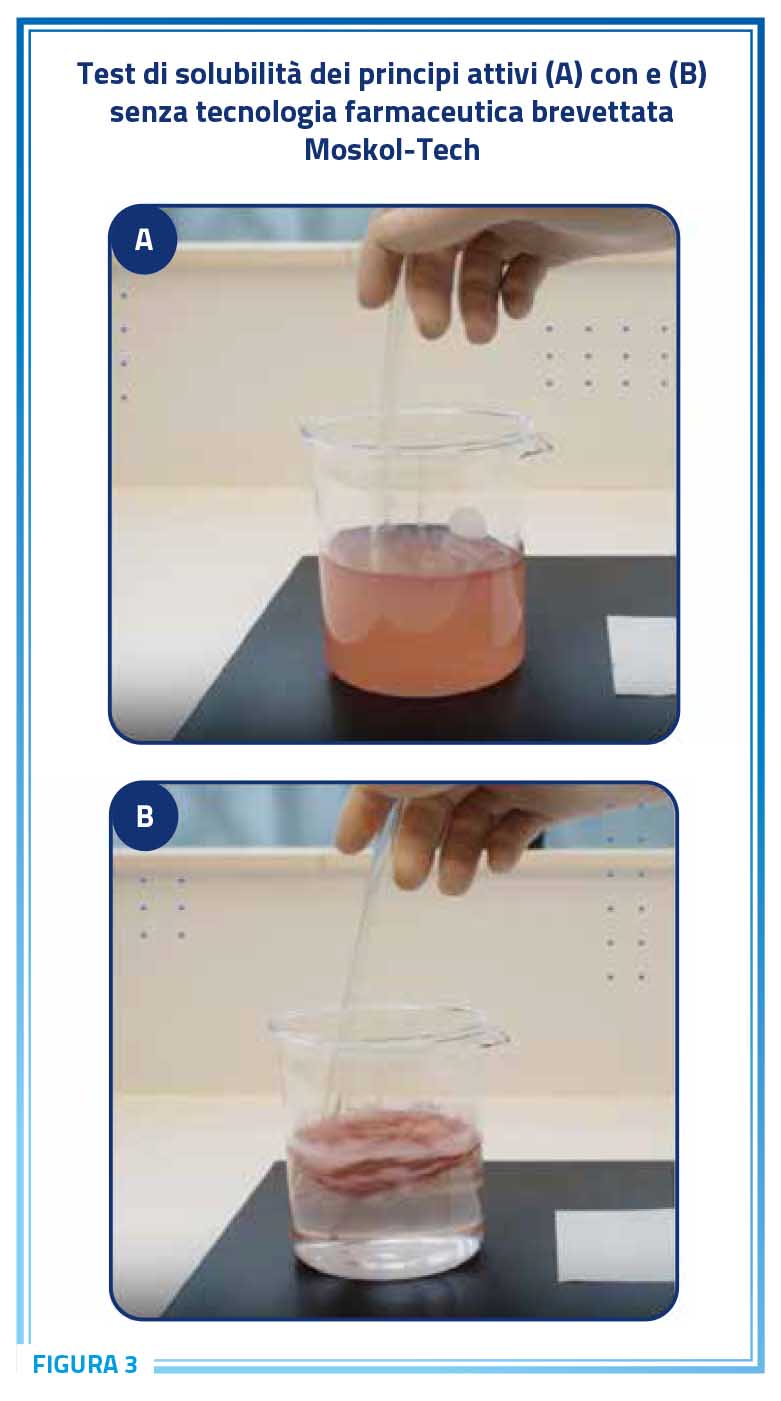 Test di solubilità dei principi attivi (A) con e (B) senza tecnologia farmaceutica brevettata Moskol-Tech

A

B

FIGURA 3